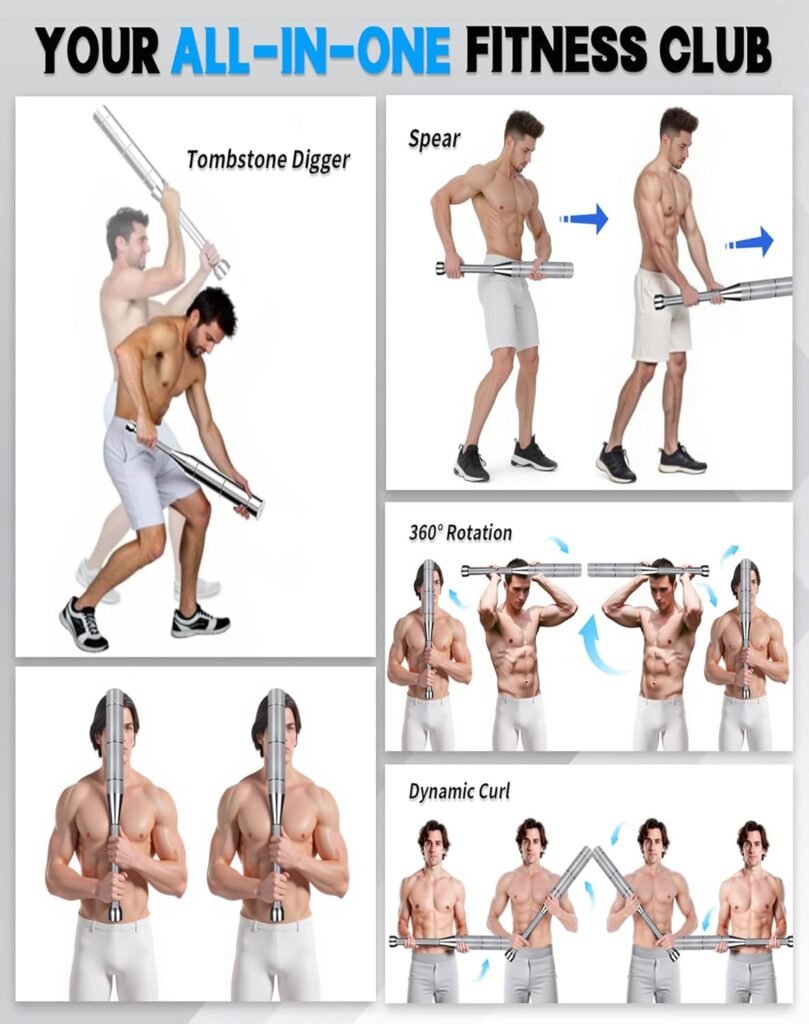 YOUR ALL-IN-ONE FITNESS CLUB

Tombstone Digger

Spear

360° Rotation

Dynamic Curl